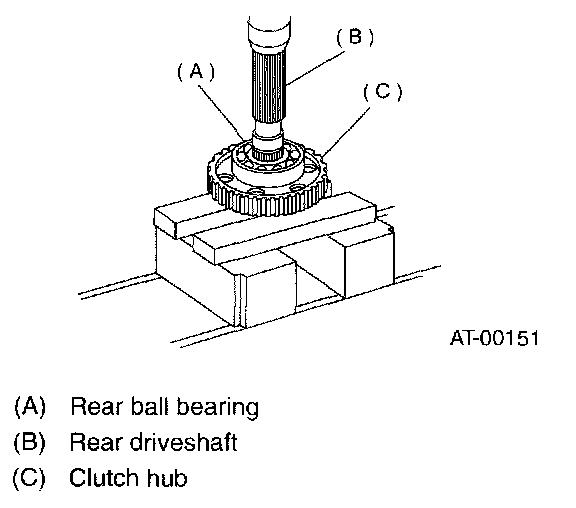 (B)
(A)
(C)

AT-00151

(A) Rear ball bearing
(B) Rear driveshaft
(C) Clutch hub