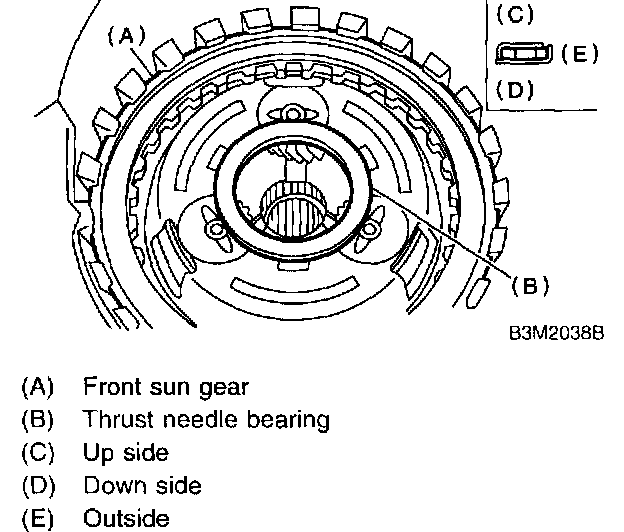 (A)

(C)

(E)

(D)

(B)

B3M2038B

(A) Front sun gear
(B) Thrust needle bearing
(C) Up side
(D) Down side
(E) Outside