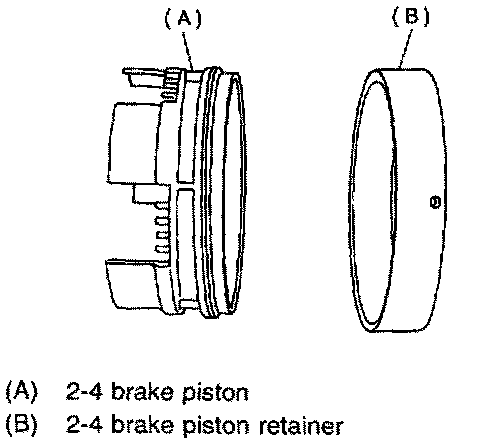 (A)

(B)

(A) 2-4 brake piston
(B) 2-4 brake piston retainer