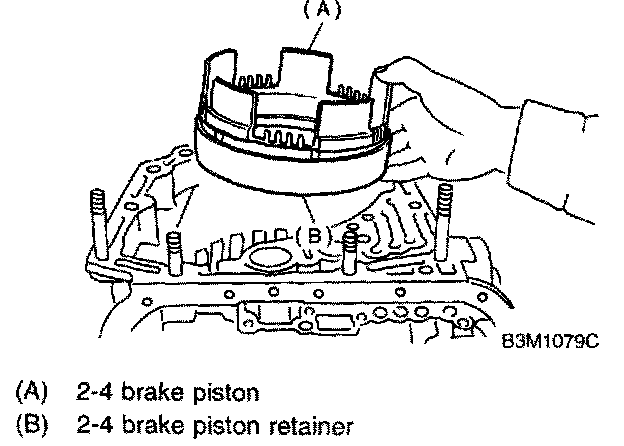 (A)

(B)

B3M1079C

(A) 2-4 brake piston
(B) 2-4 brake piston retainer