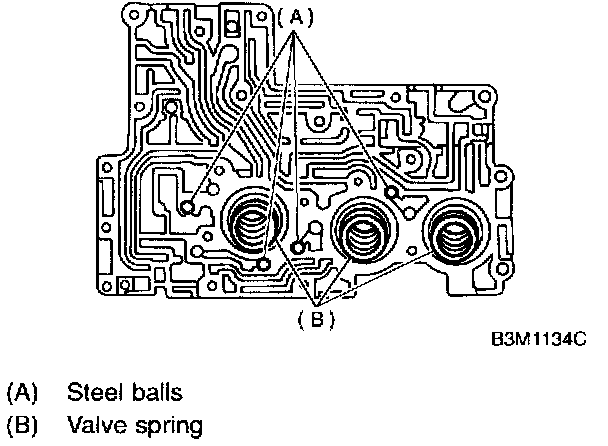 (A)

(B)

B3M1134C

(A) Steel balls
(B) Valve spring