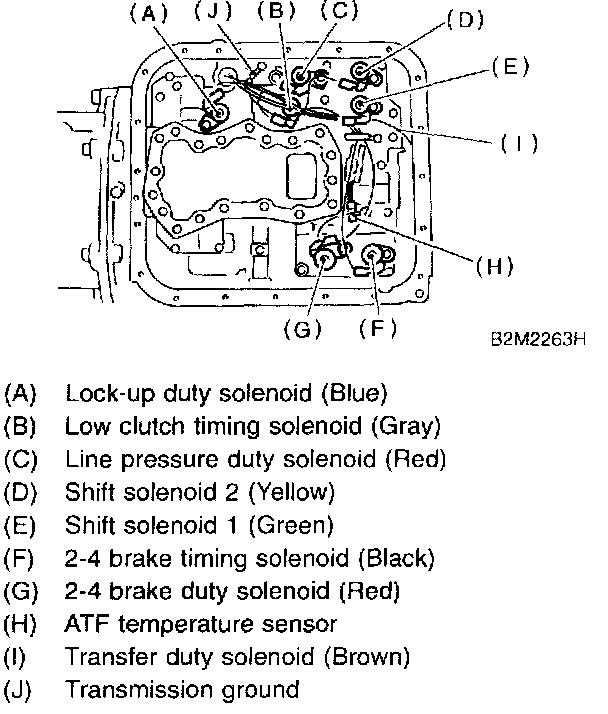 (A) (J) (B) (C) (D) (E) (I) (H) (G) (F)

B2M2263H

(A) Lock-up duty solenoid (Blue)
(B) Low clutch timing solenoid (Gray)
(C) Line pressure duty solenoid (Red)
(D) Shift solenoid 2 (Yellow)
(E) Shift solenoid 1 (Green)
(F) 2-4 brake timing solenoid (Black)
(G) 2-4 brake duty solenoid (Red)
(H) ATF temperature sensor
(I) Transfer duty solenoid (Brown)
(J) Transmission ground