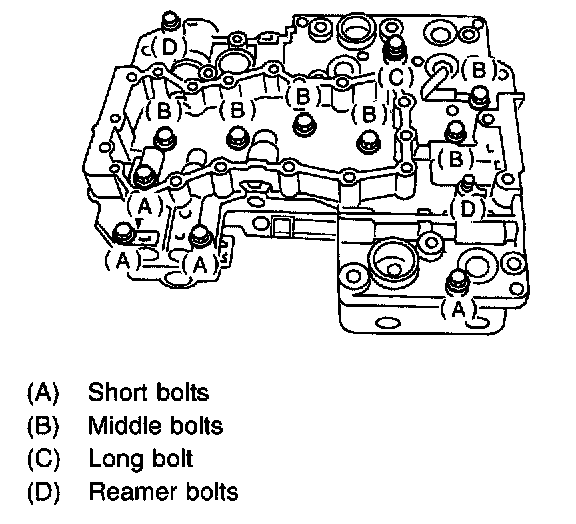 (D)
(C)
(B)
(B)
(B)
(B)
(B)
(B)
(A)
(D)
(A)
(A)
(A)

(A) Short bolts
(B) Middle bolts
(C) Long bolt
(D) Reamer bolts