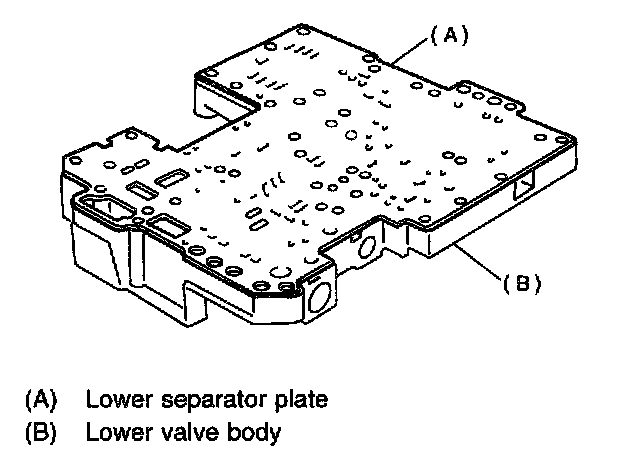 (A)

(B)

(A) Lower separator plate
(B) Lower valve body