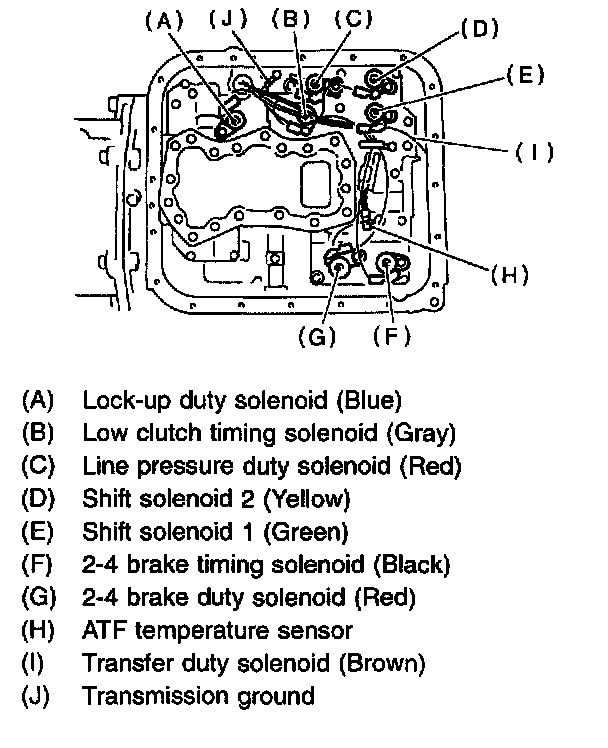 (A) (J) (B) (C) (D) (E) (I) (H) (G) (F)

(A) Lock-up duty solenoid (Blue)
(B) Low clutch timing solenoid (Gray)
(C) Line pressure duty solenoid (Red)
(D) Shift solenoid 2 (Yellow)
(E) Shift solenoid 1 (Green)
(F) 2-4 brake timing solenoid (Black)
(G) 2-4 brake duty solenoid (Red)
(H) ATF temperature sensor
(I) Transfer duty solenoid (Brown)
(J) Transmission ground