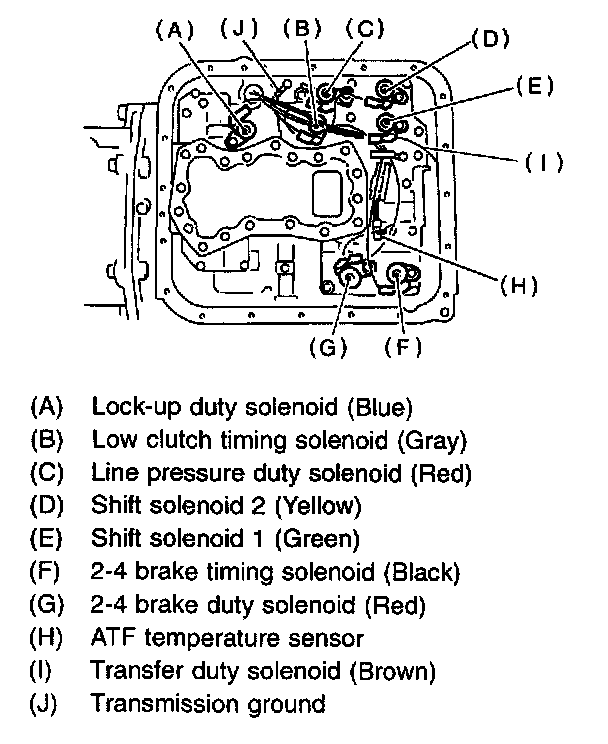 (A) (J) (B) (C) (D) (E) (I) (H) (G) (F)

(A) Lock-up duty solenoid (Blue)
(B) Low clutch timing solenoid (Gray)
(C) Line pressure duty solenoid (Red)
(D) Shift solenoid 2 (Yellow)
(E) Shift solenoid 1 (Green)
(F) 2-4 brake timing solenoid (Black)
(G) 2-4 brake duty solenoid (Red)
(H) ATF temperature sensor
(I) Transfer duty solenoid (Brown)
(J) Transmission ground