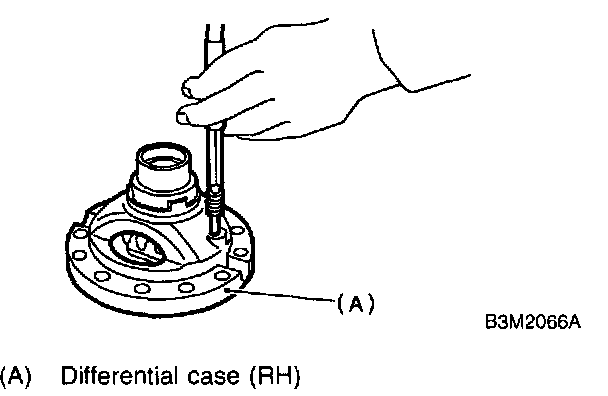 (A)

B3M2066A

(A) Differential case (RH)