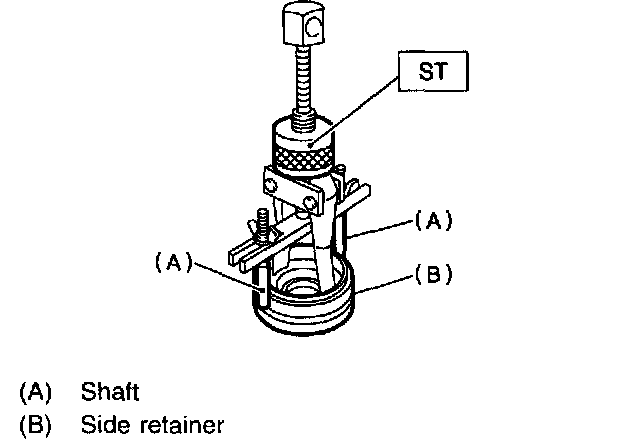 ST

(A)

(A)

(B)

(A) Shaft
(B) Side retainer