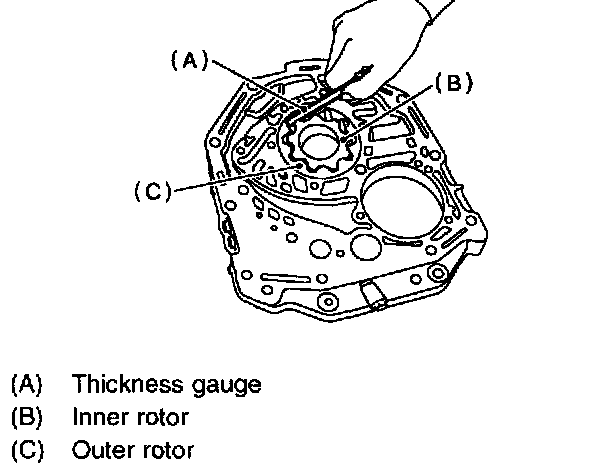 (A)
(B)
(C)

(A) Thickness gauge
(B) Inner rotor
(C) Outer rotor