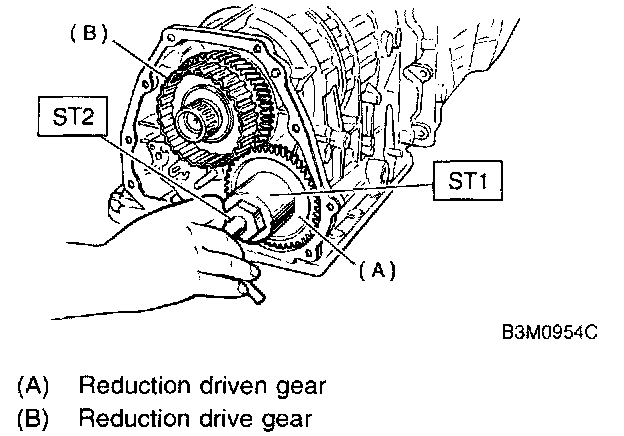 (B)

ST2

ST1

(A)

B3M0954C

(A) Reduction driven gear
(B) Reduction drive gear