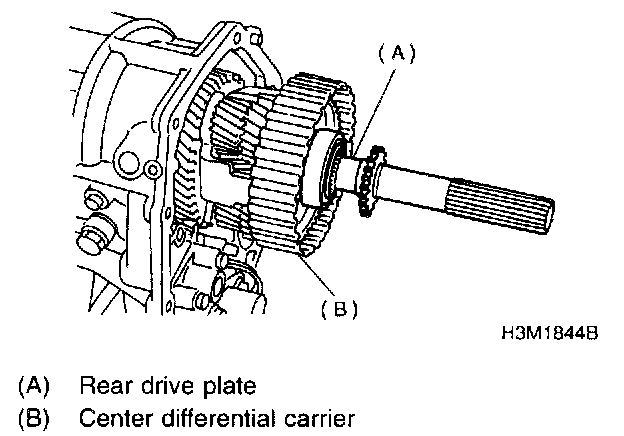 (A)

(B)

H3M1844B

(A) Rear drive plate
(B) Center differential carrier