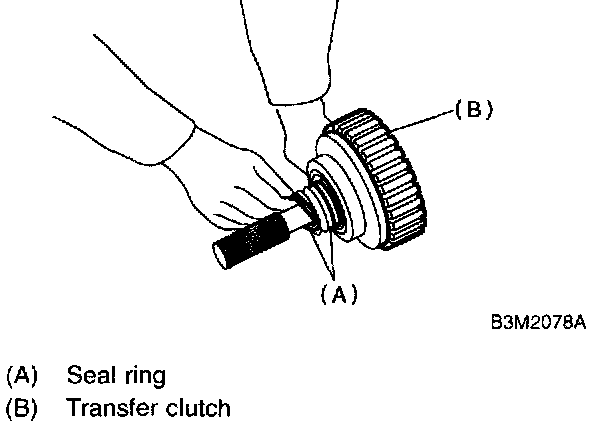 (B)

(A)

B3M2078A

(A) Seal ring
(B) Transfer clutch