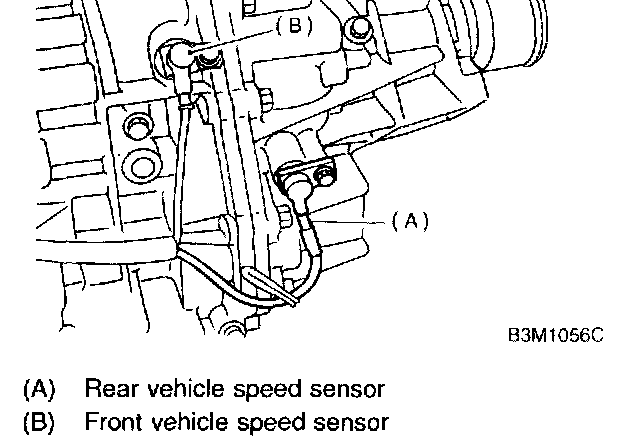 (B)

(A)

B3M1056C

(A) Rear vehicle speed sensor
(B) Front vehicle speed sensor