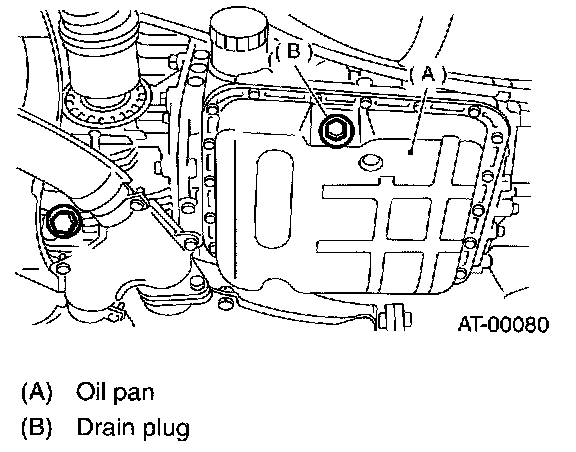 (B)

(A)

AT-00080

(A) Oil pan

(B) Drain plug