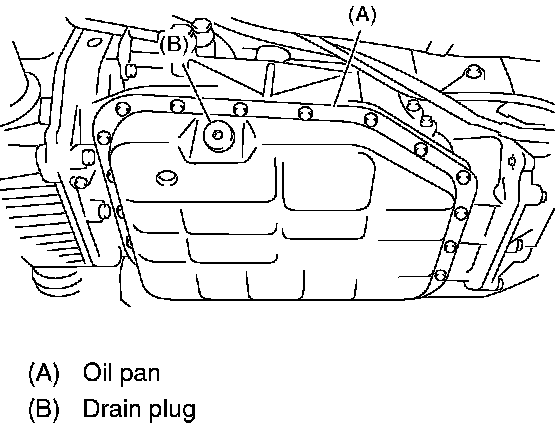 (A)
(B)

(A) Oil pan
(B) Drain plug