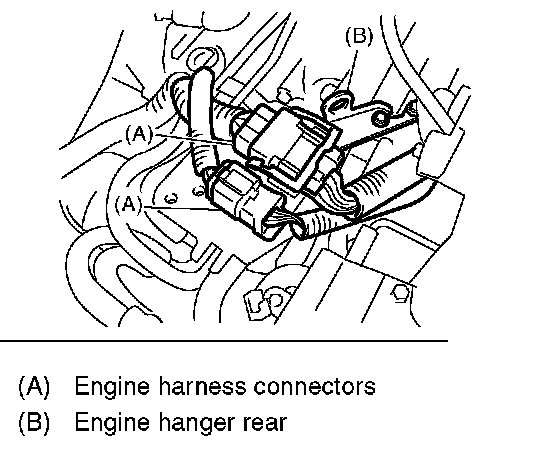 (B)

(A)

(A)

(A) Engine harness connectors
(B) Engine hanger rear