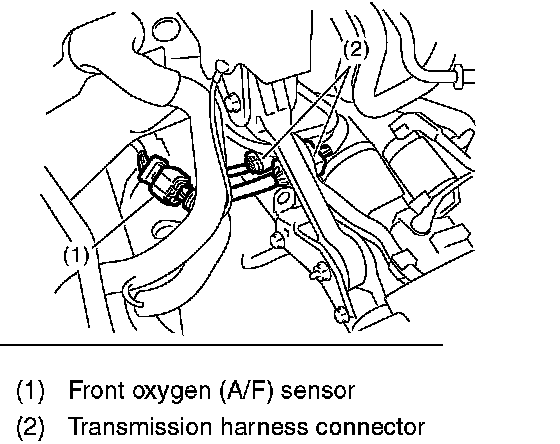 (2)

(1)

(1) Front oxygen (A/F) sensor
(2) Transmission harness connector