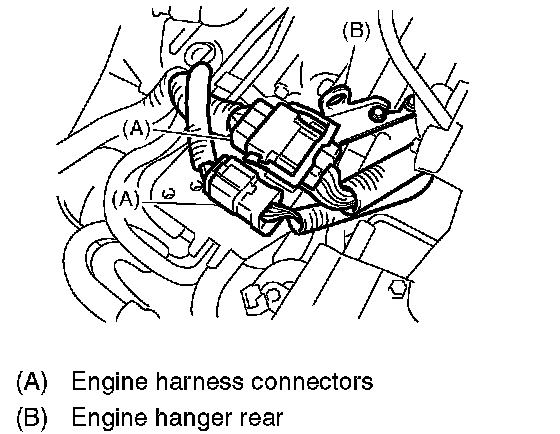 (B)
(A)
(A)

(A) Engine harness connectors
(B) Engine hanger rear