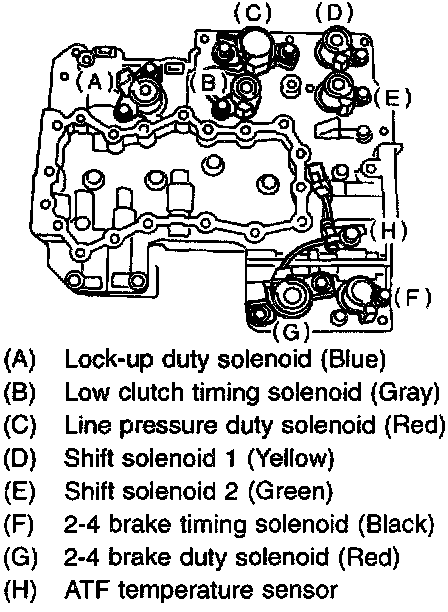 (C)
(D)
(A)
(B)
(E)
(H)
(F)
(G)

(A) Lock-up duty solenoid (Blue)
(B) Low clutch timing solenoid (Gray)
(C) Line pressure duty solenoid (Red)
(D) Shift solenoid 1 (Yellow)
(E) Shift solenoid 2 (Green)
(F) 2-4 brake timing solenoid (Black)
(G) 2-4 brake duty solenoid (Red)
(H) ATF temperature sensor