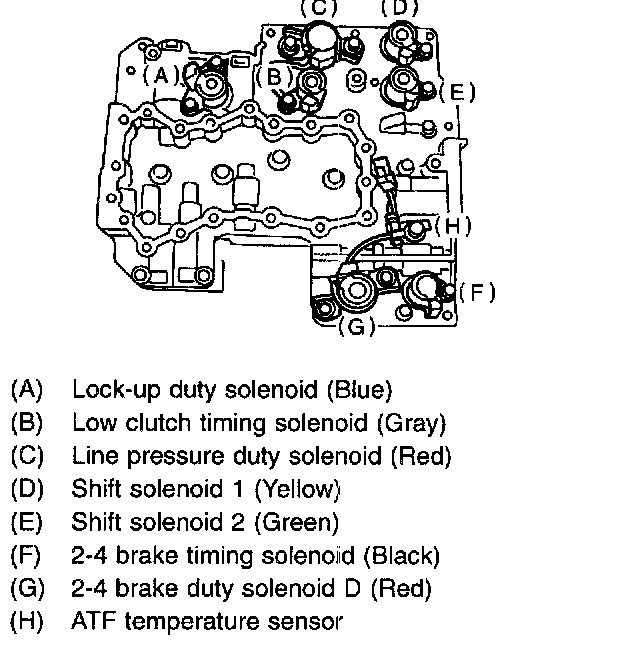 (C) (D)
(A) (B) (E)
(H)
(F)
(G)

(A) Lock-up duty solenoid (Blue)
(B) Low clutch timing solenoid (Gray)
(C) Line pressure duty solenoid (Red)
(D) Shift solenoid 1 (Yellow)
(E) Shift solenoid 2 (Green)
(F) 2-4 brake timing solenoid (Black)
(G) 2-4 brake duty solenoid D (Red)
(H) ATF temperature sensor