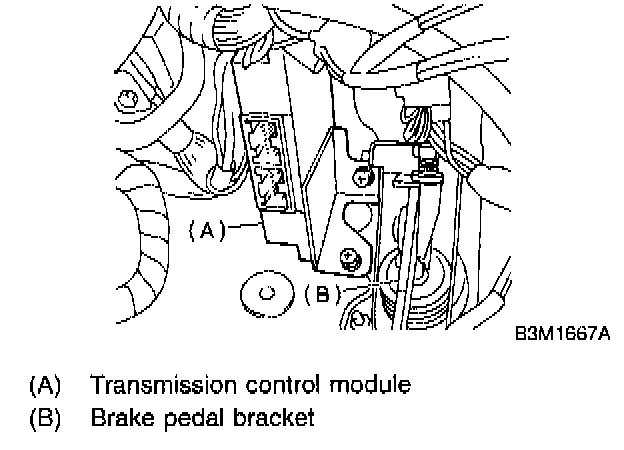 (A)
(B)
B3M1667A

(A) Transmission control module
(B) Brake pedal bracket