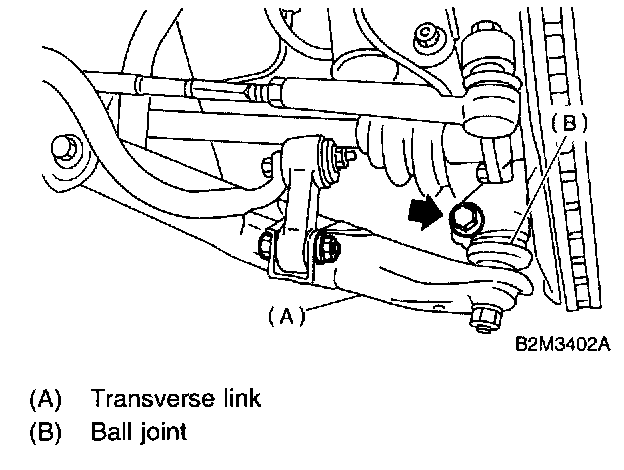 (B)

(A)

B2M3402A

(A) Transverse link
(B) Ball joint