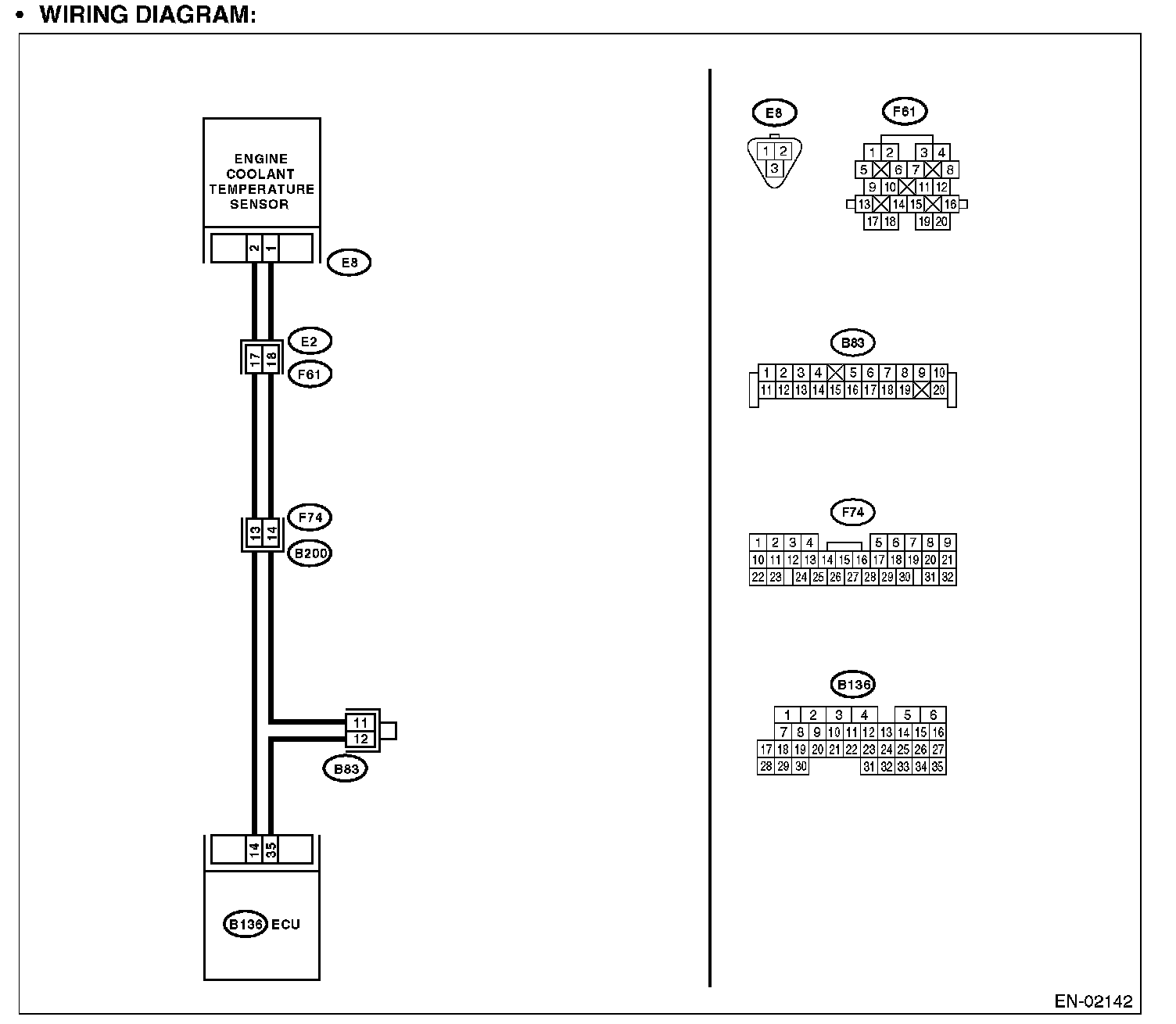 • WIRING DIAGRAM:

ENGINE COOLANT TEMPERATURE SENSOR

2 1

E8

E2

17 18

F61

F74

13 14

B200

11

12

B83

14 35

B136 ECU

E8

1 2
3

F61

1 2 3 4
5 6 7 8
9 10 11 12
13 14 15 16
17 18 19 20

B83

1 2 3 4 5 6 7 8 9 10
11 12 13 14 15 16 17 18 19 20

F74

1 2 3 4 5 6 7 8 9
10 11 12 13 14 15 16 17 18 19 20 21
22 23 24 25 26 27 28 29 30 31 32

B136

1 2 3 4 5 6
7 8 9 10 11 12 13 14 15 16
17 18 19 20 21 22 23 24 25 26 27
28 29 30 31 32 33 34 35

EN-02142