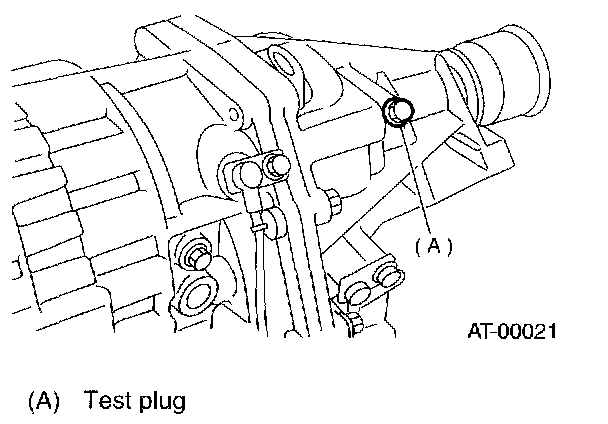 (A)

AT-00021

(A) Test plug