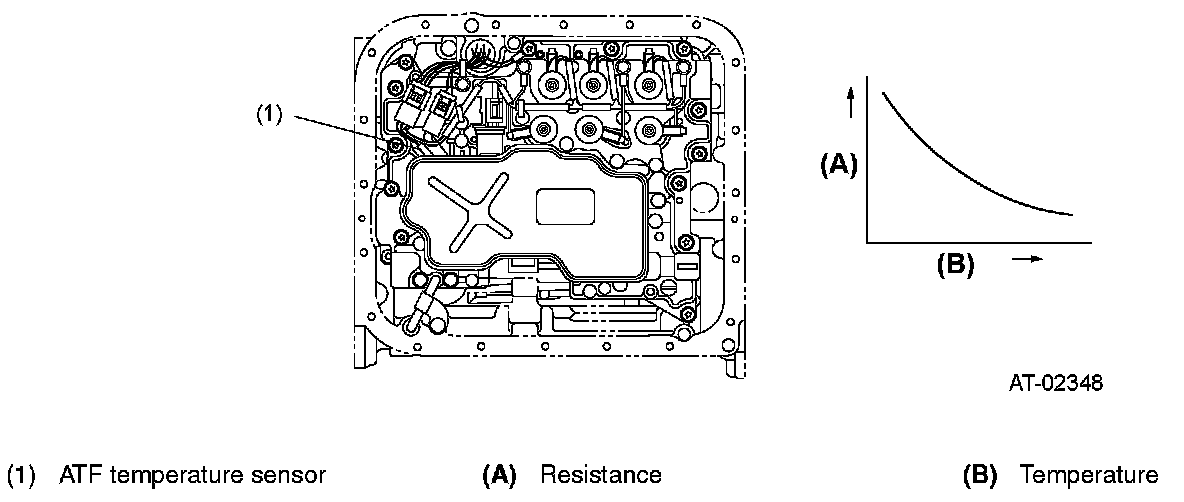 (1)

(A)

(B)

AT-02348

(1) ATF temperature sensor (A) Resistance (B) Temperature