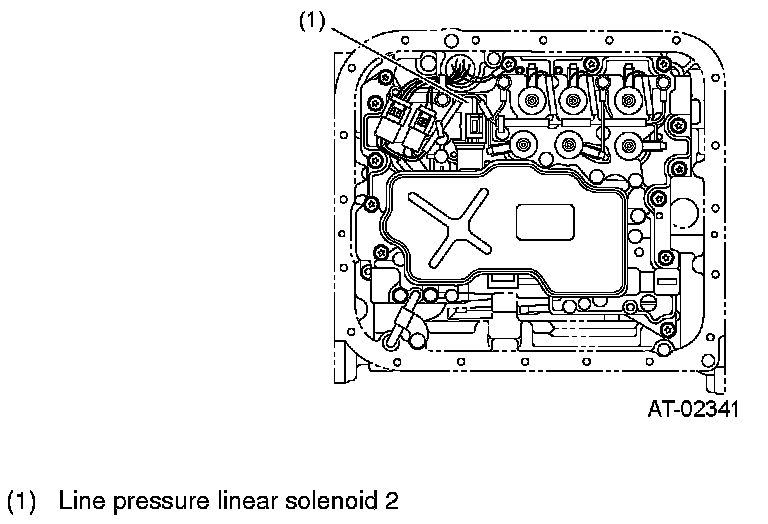 (1)

AT-02341

(1) Line pressure linear solenoid 2