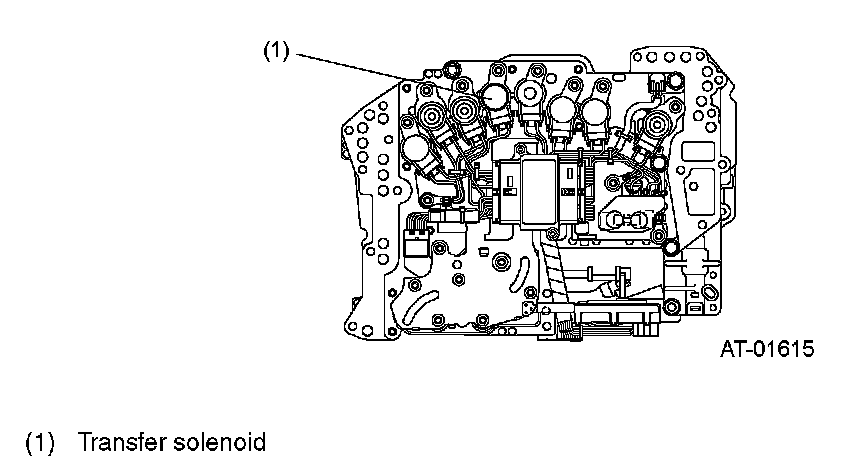 (1)

AT-01615

(1) Transfer solenoid