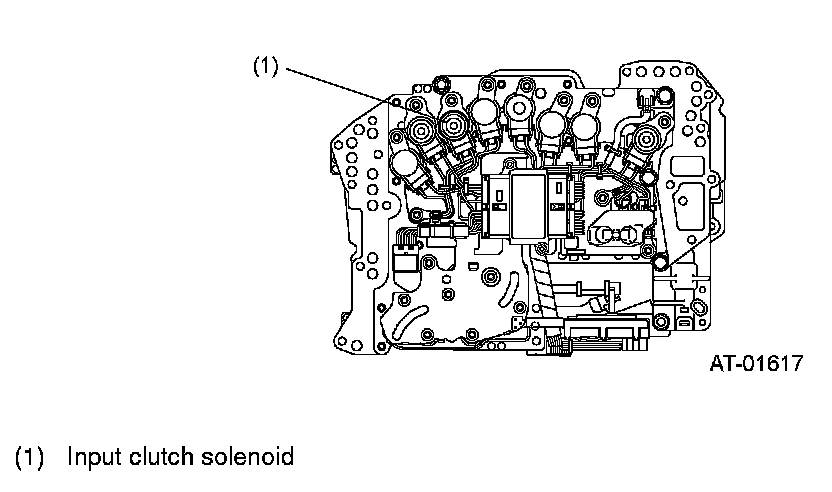 (1)

AT-01617

(1) Input clutch solenoid