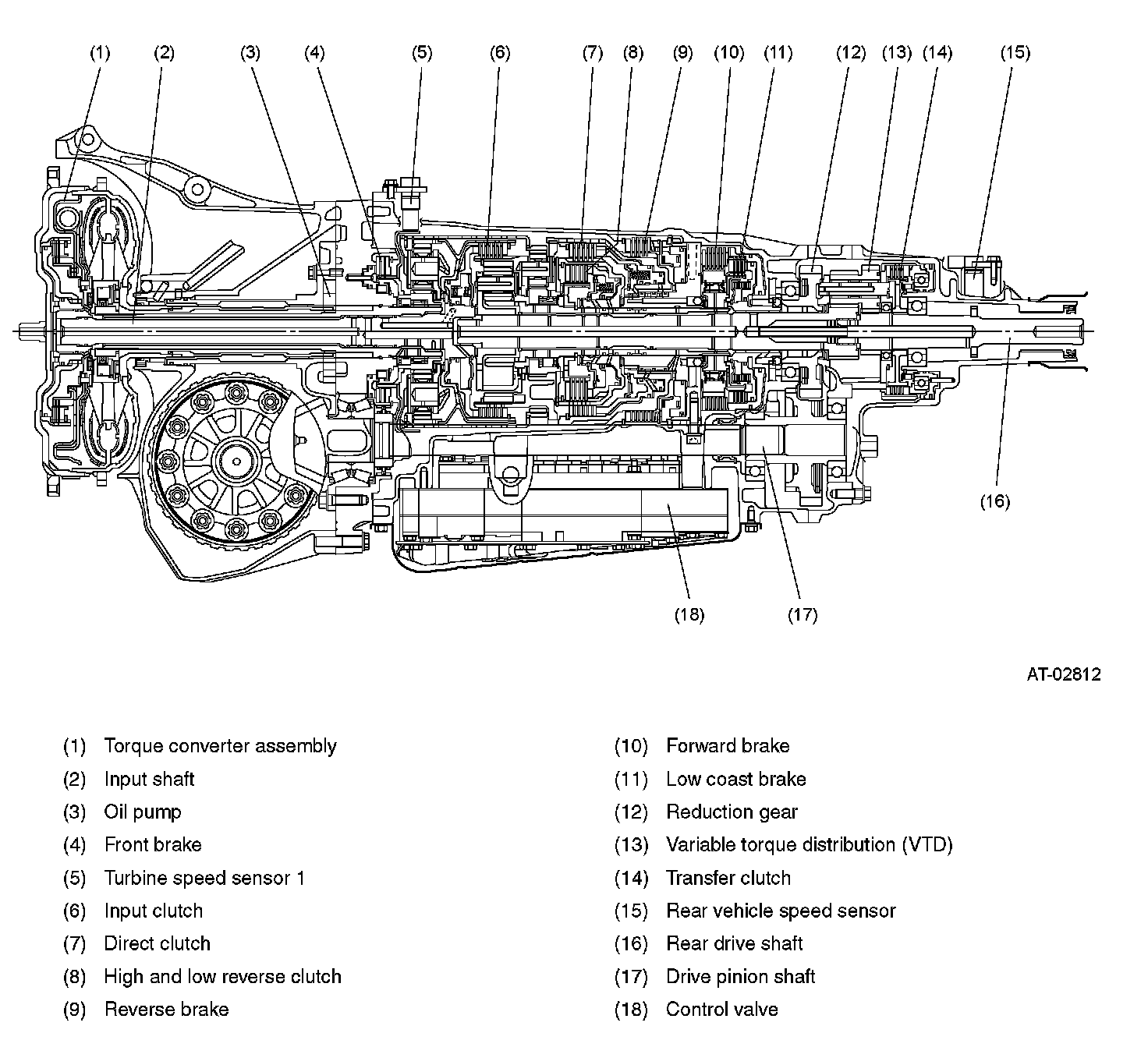 (1) (2) (3) (4) (5) (6) (7) (8) (9) (10) (11) (12) (13) (14) (15)

(16)

(18) (17)

AT-02812

(1) Torque converter assembly
(2) Input shaft
(3) Oil pump
(4) Front brake
(5) Turbine speed sensor 1
(6) Input clutch
(7) Direct clutch
(8) High and low reverse clutch
(9) Reverse brake

(10) Forward brake
(11) Low coast brake
(12) Reduction gear
(13) Variable torque distribution (VTD)
(14) Transfer clutch
(15) Rear vehicle speed sensor
(16) Rear drive shaft
(17) Drive pinion shaft
(18) Control valve