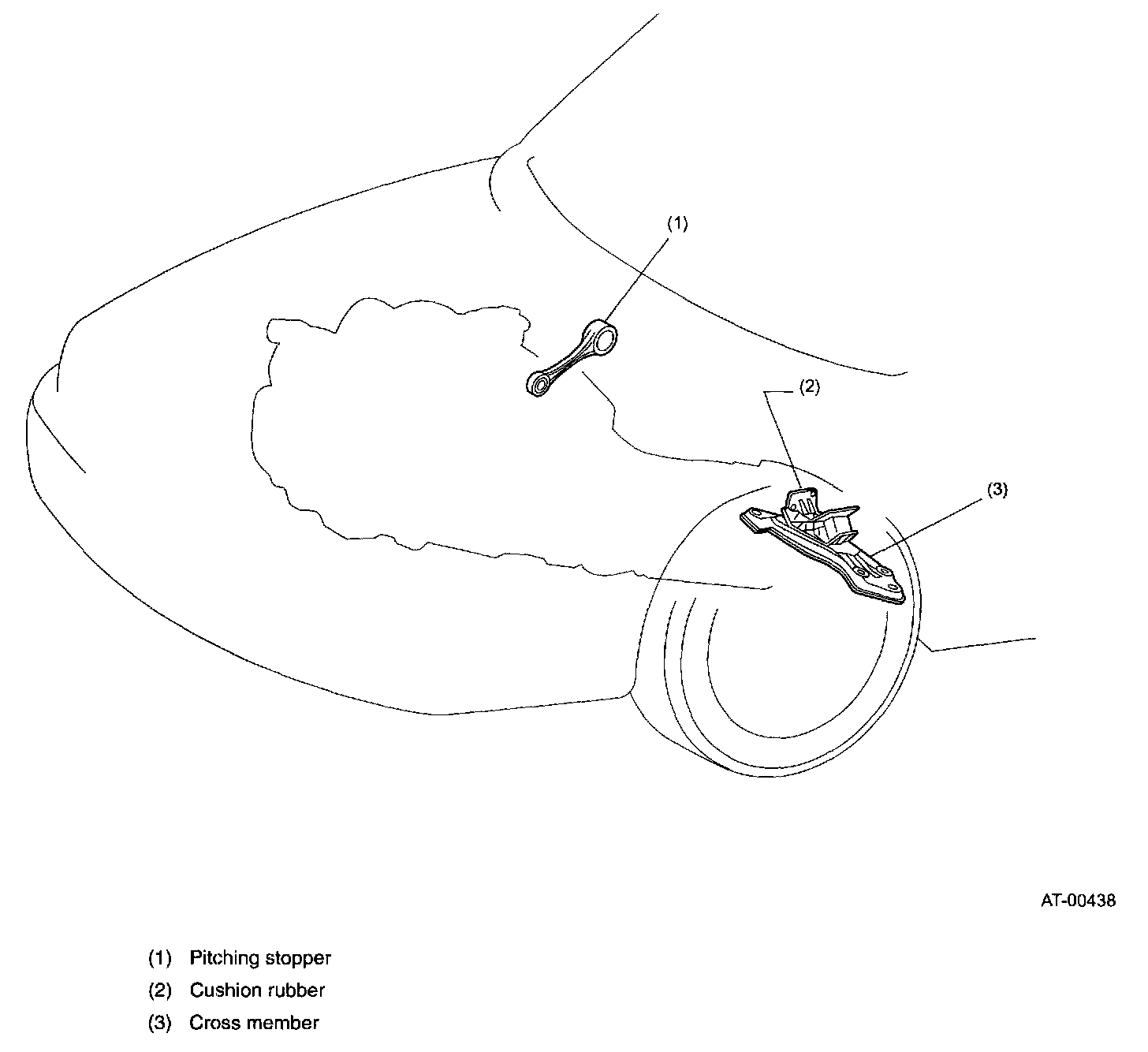 (1)

(2)

(3)

AT-00438

(1) Pitching stopper

(2) Cushion rubber

(3) Cross member