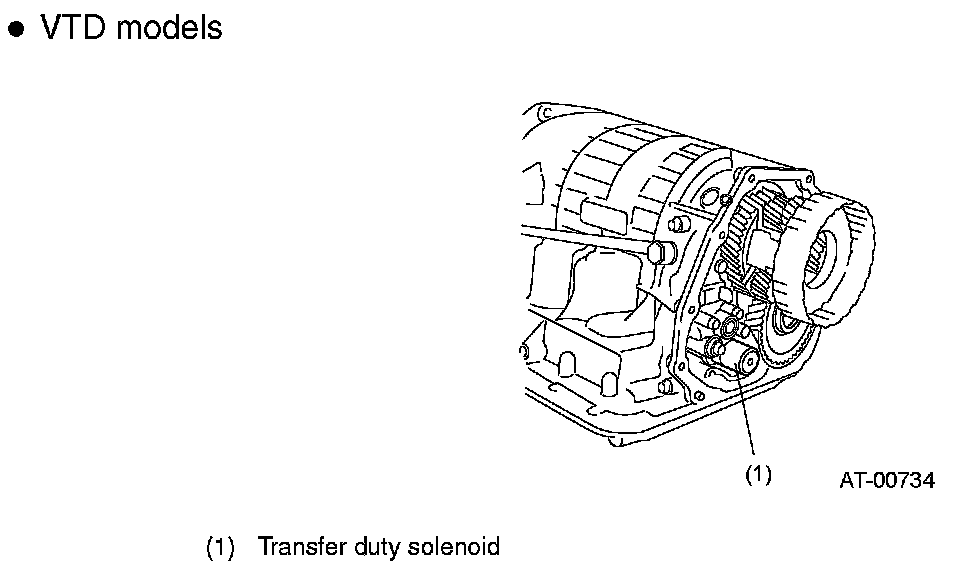 • VTD models

(1)

AT-00734

(1) Transfer duty solenoid