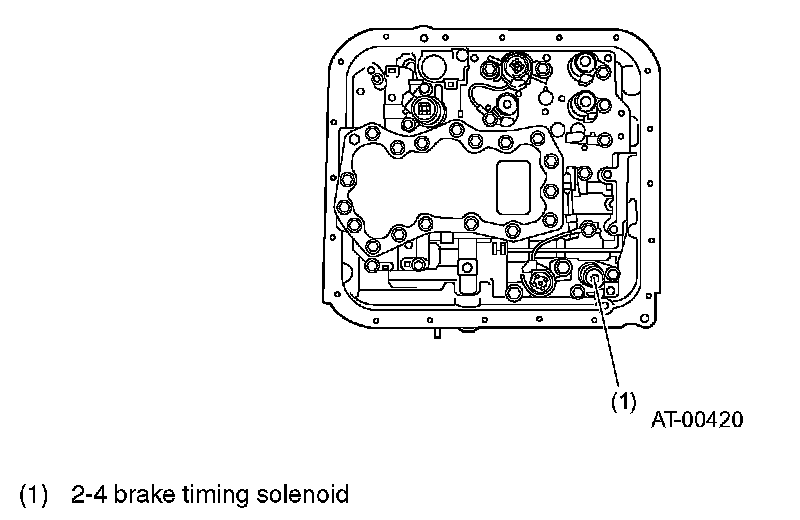 (1)

AT-00420

(1) 2-4 brake timing solenoid