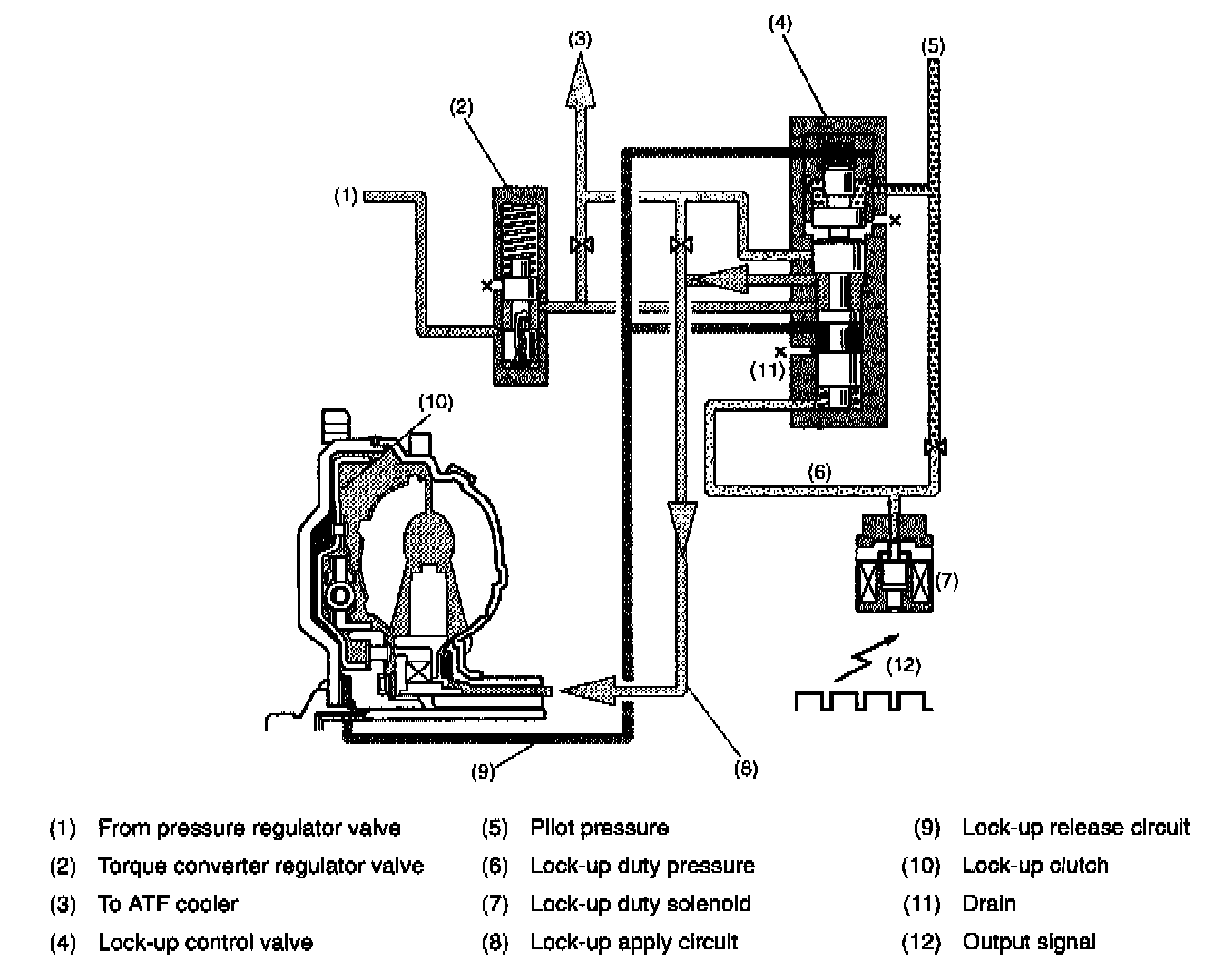 (3)
(4)
(5)
(2)
(1)
(11)
(10)
(6)
(7)
(12)
(9)
(8)

(1) From pressure regulator valve
(2) Torque converter regulator valve
(3) To ATF cooler
(4) Lock-up control valve

(5) Pilot pressure
(6) Lock-up duty pressure
(7) Lock-up duty solenoid
(8) Lock-up apply circuit

(9) Lock-up release circuit
(10) Lock-up clutch
(11) Drain
(12) Output signal