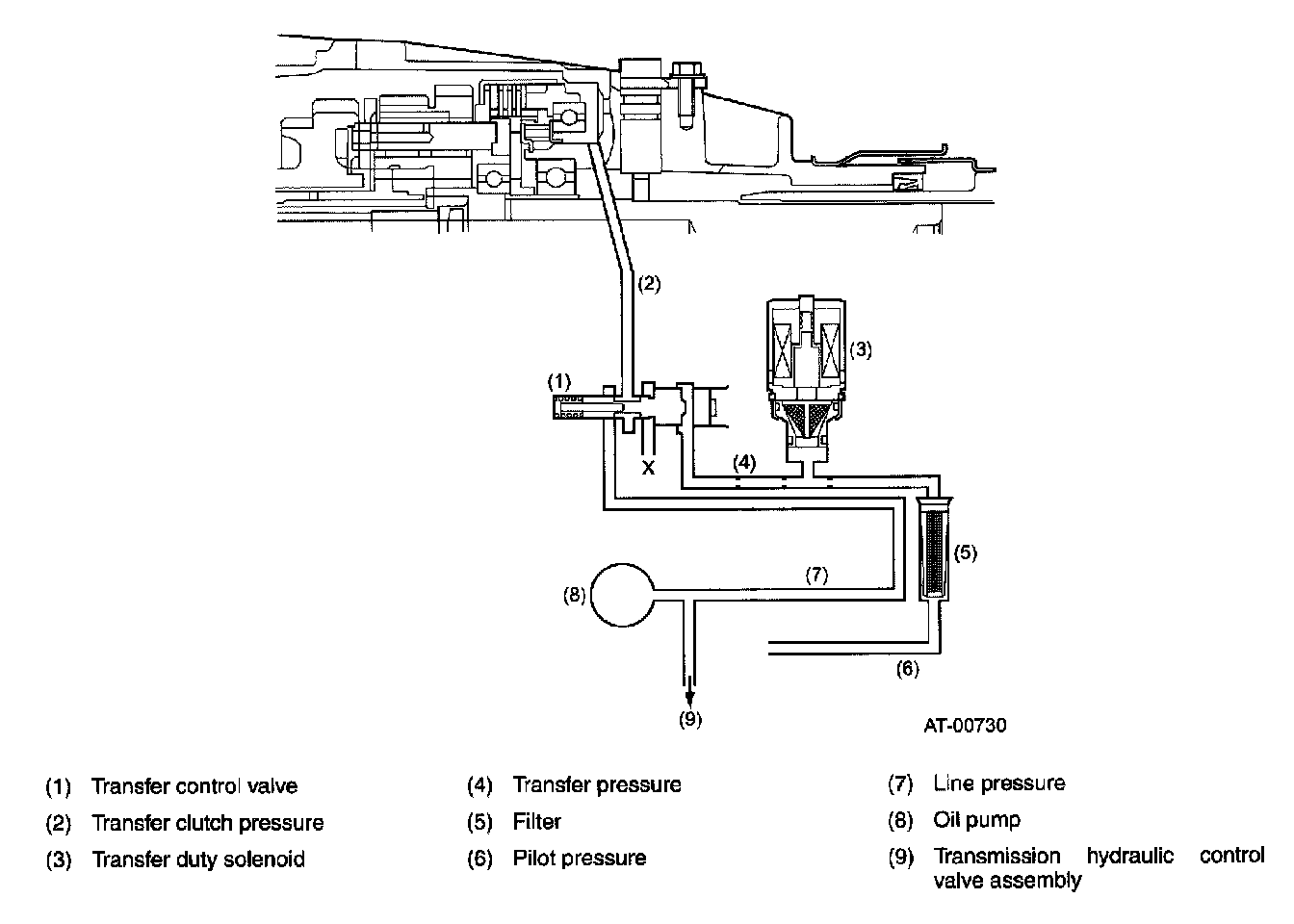 (2)

(3)

(1)

X

(4)

(5)

(7)

(8)

(6)

(9)

AT-00730

(1) Transfer control valve
(2) Transfer clutch pressure
(3) Transfer duty solenoid

(4) Transfer pressure
(5) Filter
(6) Pilot pressure

(7) Line pressure
(8) Oil pump
(9) Transmission hydraulic control valve assembly