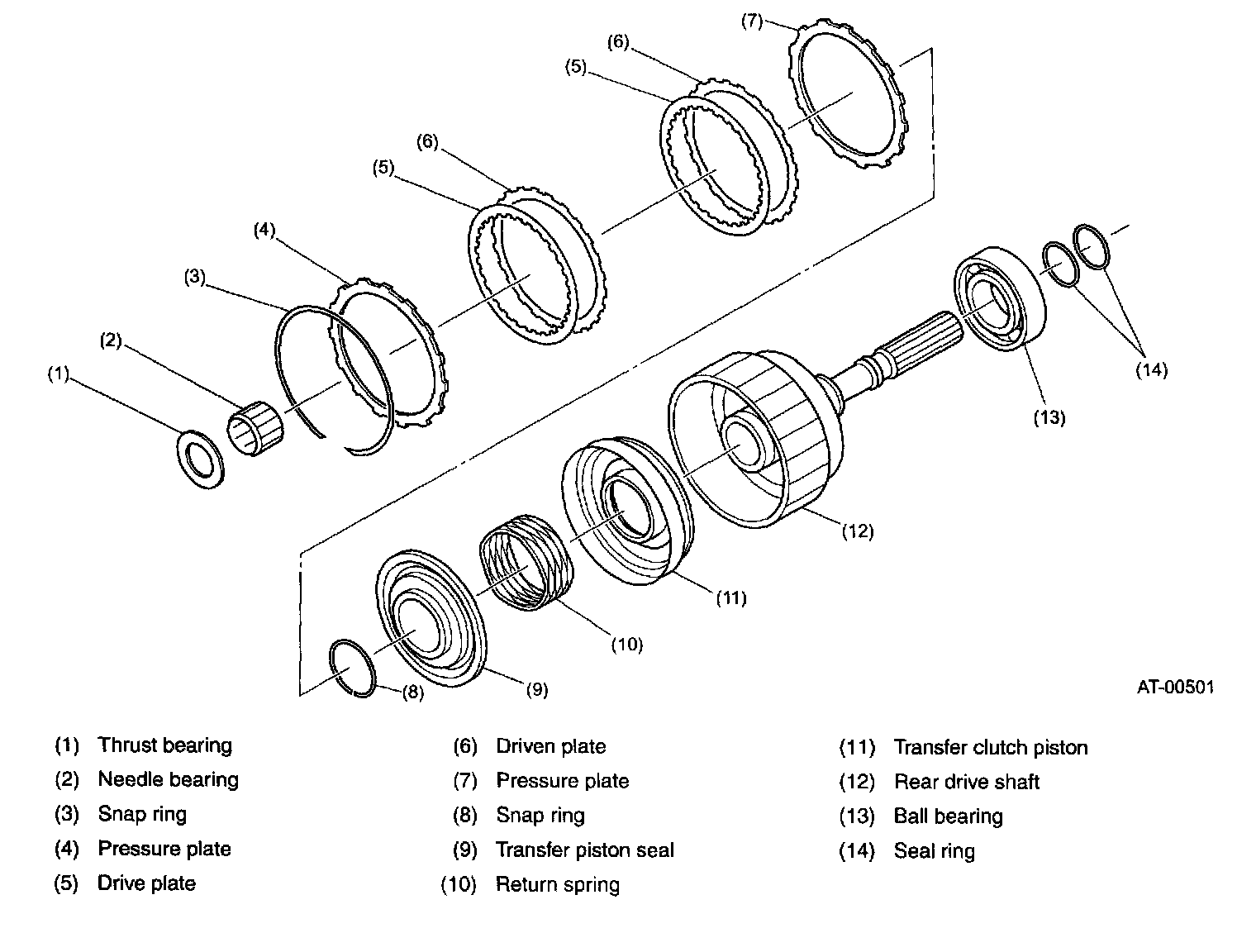 (7)
(6)
(5)
(6)
(5)
(4)
(3)
(2)
(1)
(14)
(13)
(12)
(11)
(10)
(9)
(8)
AT-00501

(1) Thrust bearing
(2) Needle bearing
(3) Snap ring
(4) Pressure plate
(5) Drive plate

(6) Driven plate
(7) Pressure plate
(8) Snap ring
(9) Transfer piston seal
(10) Return spring

(11) Transfer clutch piston
(12) Rear drive shaft
(13) Ball bearing
(14) Seal ring