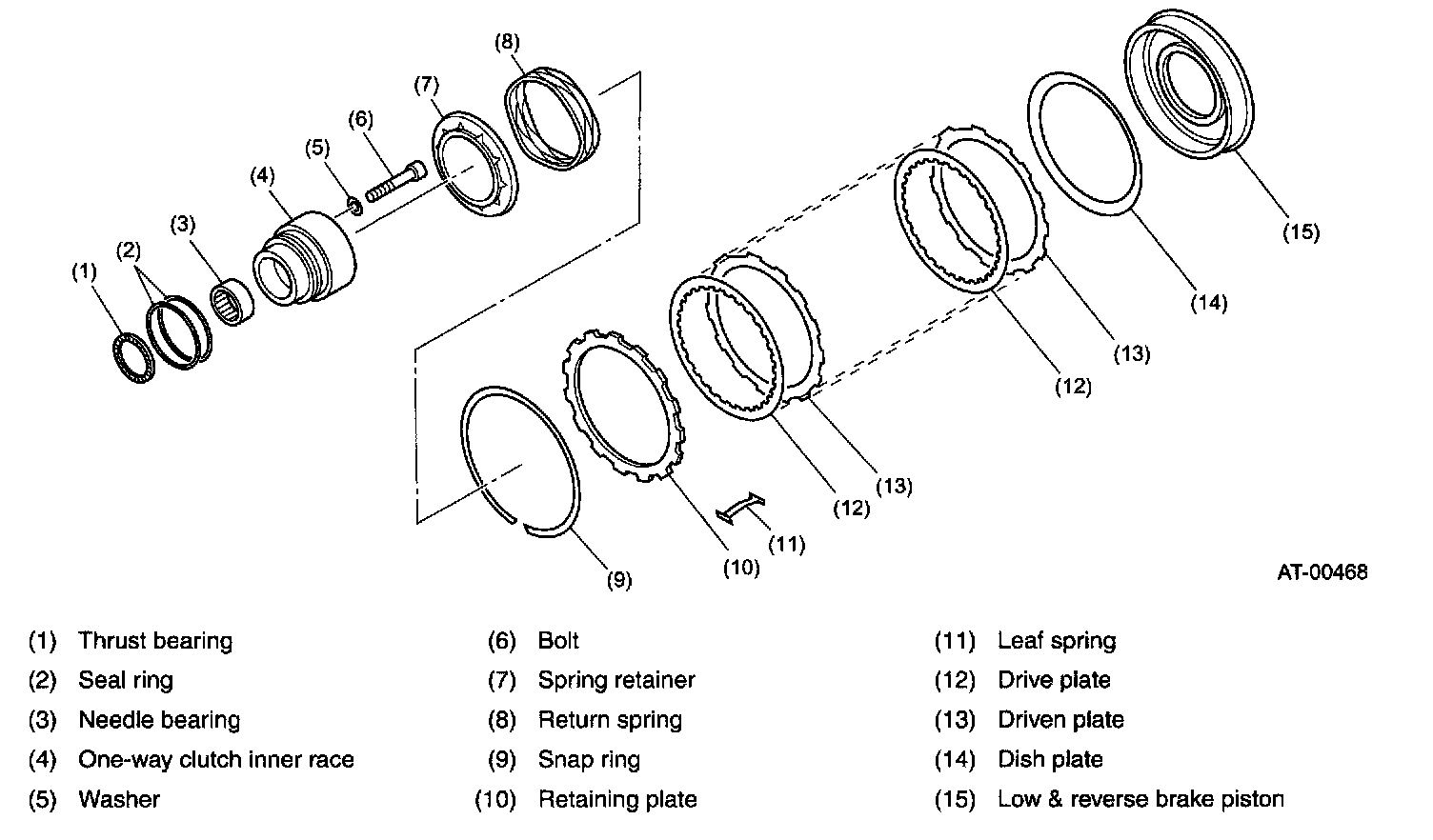 (8)
(7)
(6)
(5)
(4)
(3)
(2)
(1)
(15)
(14)
(13)
(12)
(13)
(12)
(11)
(10)
(9)
AT-00468

(1) Thrust bearing
(2) Seal ring
(3) Needle bearing
(4) One-way clutch inner race
(5) Washer

(6) Bolt
(7) Spring retainer
(8) Return spring
(9) Snap ring
(10) Retaining plate

(11) Leaf spring
(12) Drive plate
(13) Driven plate
(14) Dish plate
(15) Low & reverse brake piston