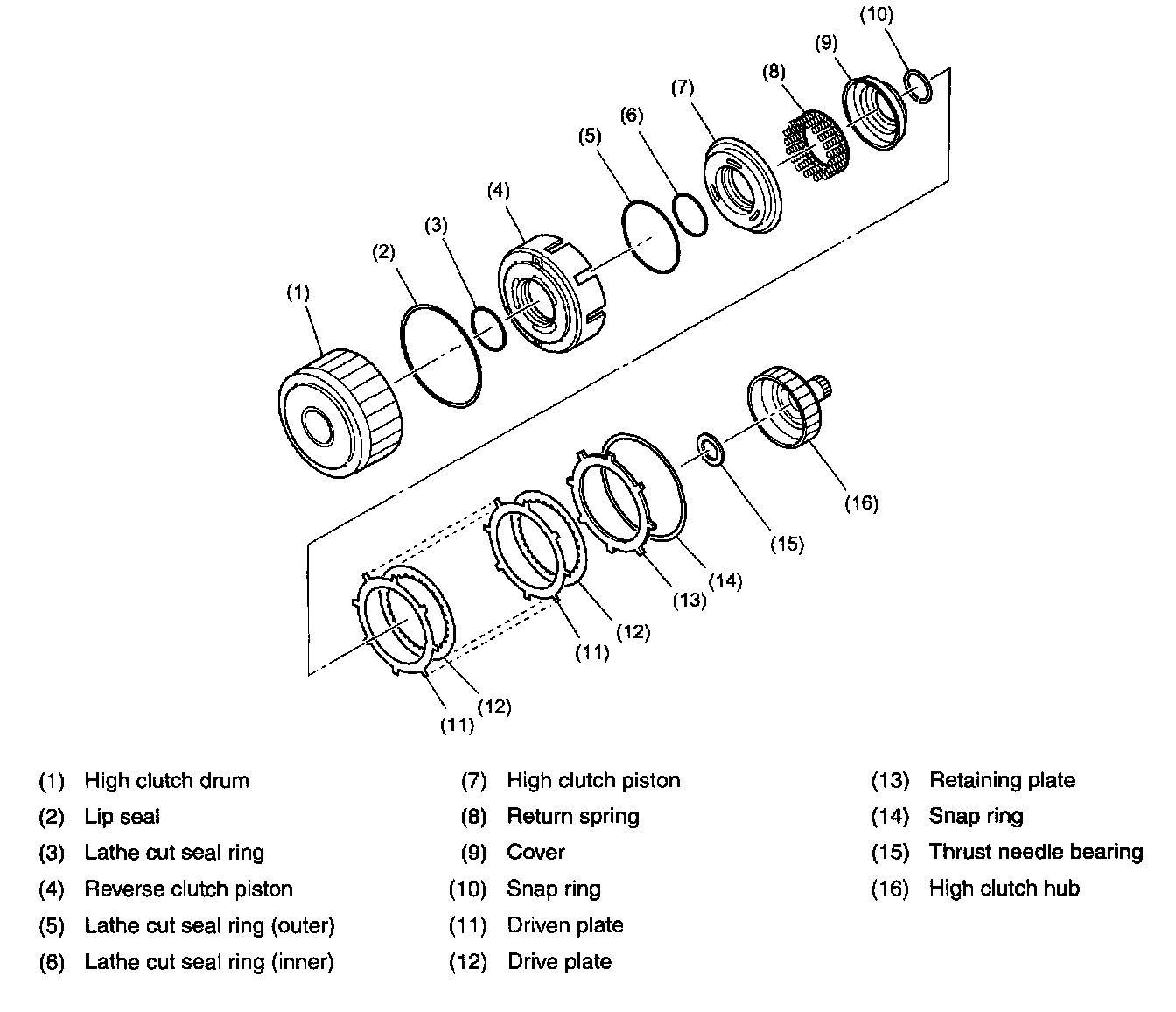 (10)
(9)
(8)
(7)
(6)
(5)
(4)
(3)
(2)
(1)
(16)
(15)
(14)
(13)
(12)
(11)
(12)
(11)

(1) High clutch drum
(2) Lip seal
(3) Lathe cut seal ring
(4) Reverse clutch piston
(5) Lathe cut seal ring (outer)
(6) Lathe cut seal ring (inner)

(7) High clutch piston
(8) Return spring
(9) Cover
(10) Snap ring
(11) Driven plate
(12) Drive plate

(13) Retaining plate
(14) Snap ring
(15) Thrust needle bearing
(16) High clutch hub