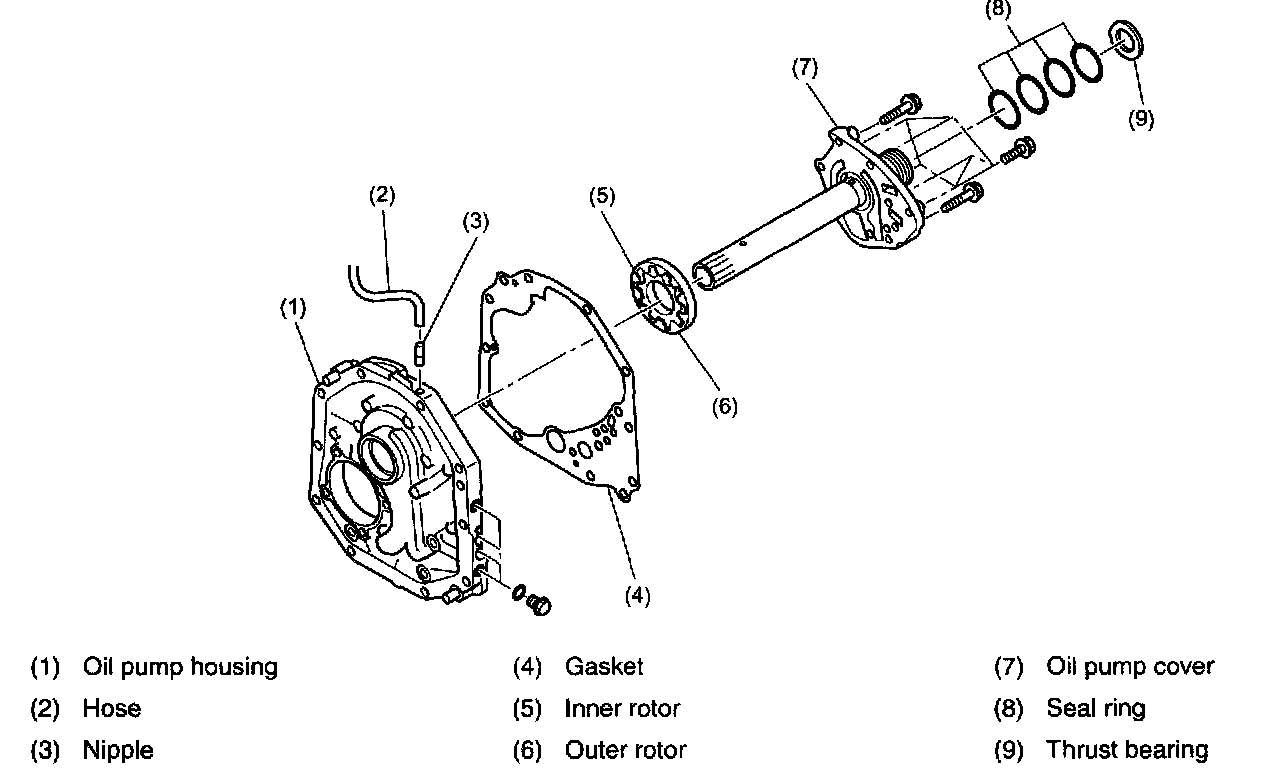 (8)
(7)
(9)
(2)
(3)
(5)
(1)
(6)
(4)

(1) Oil pump housing
(2) Hose
(3) Nipple

(4) Gasket
(5) Inner rotor
(6) Outer rotor

(7) Oil pump cover
(8) Seal ring
(9) Thrust bearing