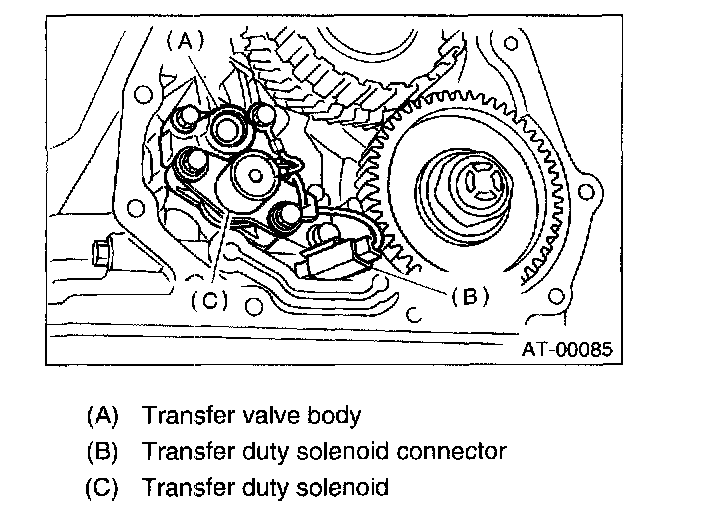 (A)

(C)

(B)

AT-00085

(A) Transfer valve body

(B) Transfer duty solenoid connector

(C) Transfer duty solenoid