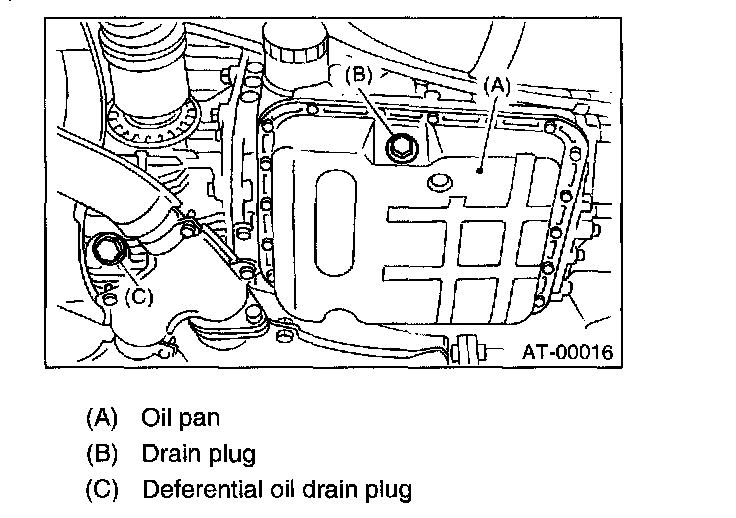 (B)
(A)
(C)
AT-00016

(A) Oil pan
(B) Drain plug
(C) Deferential oil drain plug