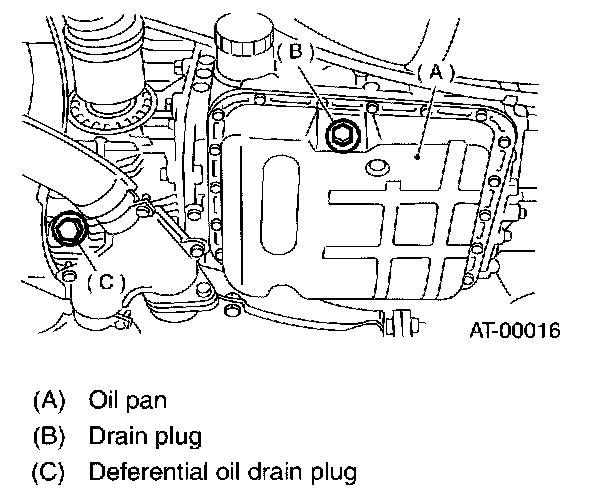 (B)
(A)
(C)
AT-00016

(A) Oil pan
(B) Drain plug
(C) Deferential oil drain plug