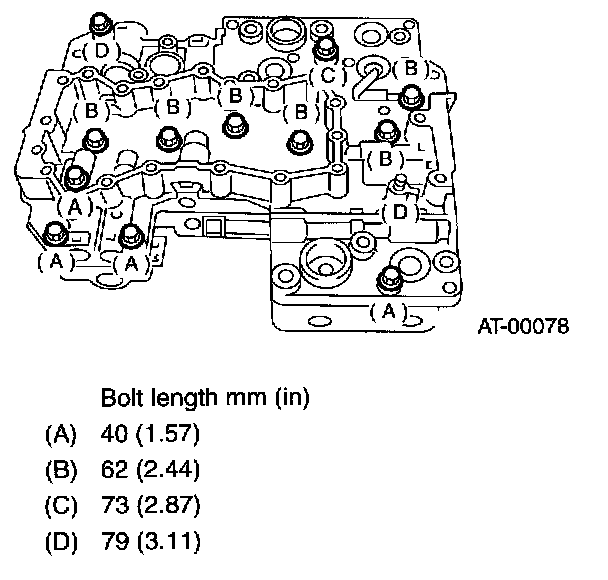 (D)
(C)
(B)
(B)
(B)
(B)
(B)
(B)
(A)
(D)
(A)
(A)
(A)
AT-00078

Bolt length mm (in)
(A) 40 (1.57)
(B) 62 (2.44)
(C) 73 (2.87)
(D) 79 (3.11)