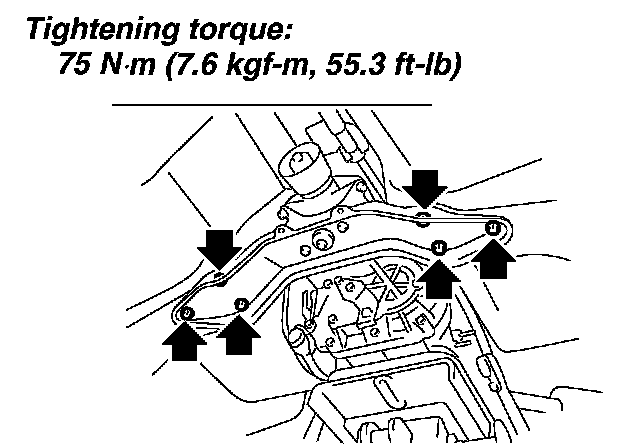 Tightening torque:
75 N·m (7.6 kgf-m, 55.3 ft-lb)