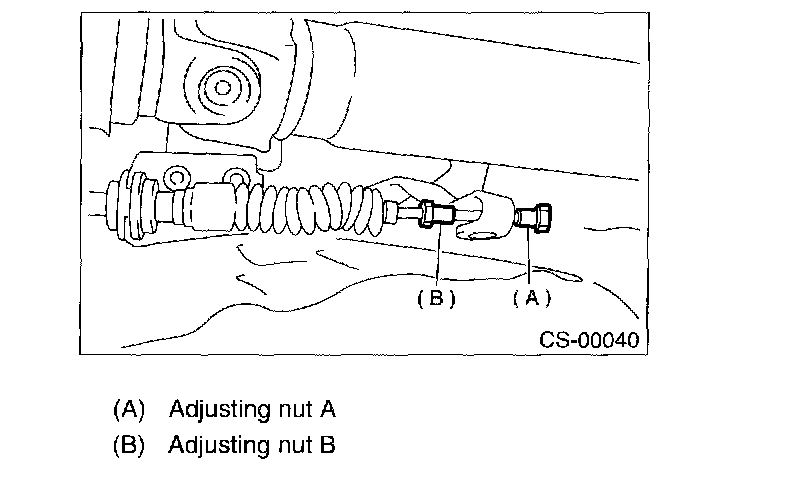 (B)
(A)
CS-00040

(A) Adjusting nut A
(B) Adjusting nut B