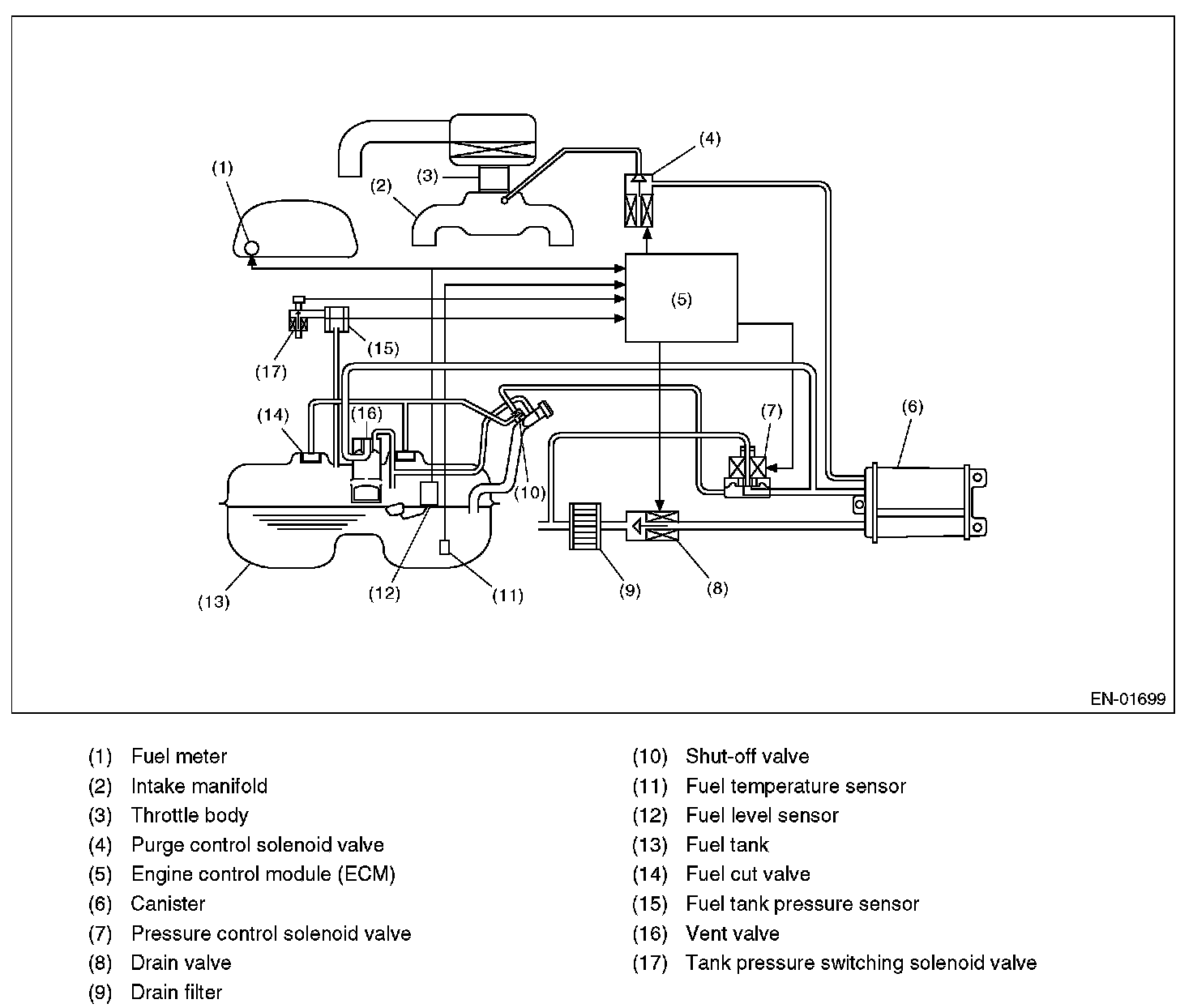 (1)
(2)
(3)
(4)
(5)
(17)
(15)
(14)
(16)
(7)
(6)
(10)
(13)
(12)
(11)
(9)
(8)
EN-01699

(1) Fuel meter
(2) Intake manifold
(3) Throttle body
(4) Purge control solenoid valve
(5) Engine control module (ECM)
(6) Canister
(7) Pressure control solenoid valve
(8) Drain valve
(9) Drain filter
(10) Shut-off valve
(11) Fuel temperature sensor
(12) Fuel level sensor
(13) Fuel tank
(14) Fuel cut valve
(15) Fuel tank pressure sensor
(16) Vent valve
(17) Tank pressure switching solenoid valve