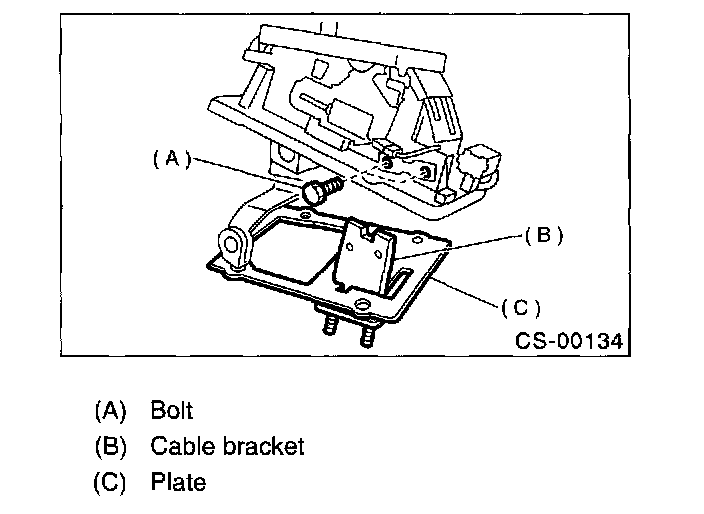 (A)

(B)

(C)

CS-00134

(A) Bolt
(B) Cable bracket
(C) Plate